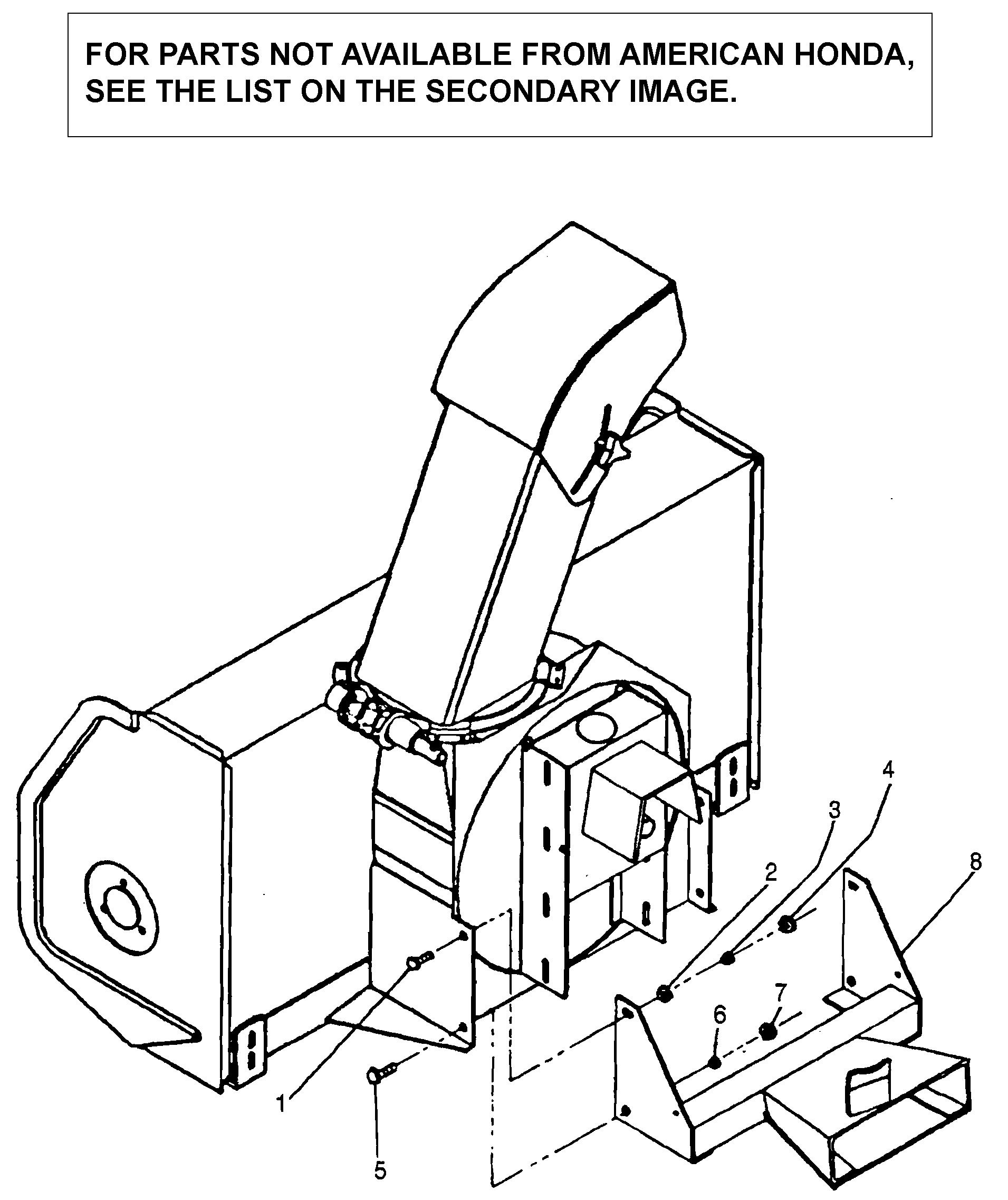 FOR PARTS NOT AVAILABLE FROM AMERICAN HONDA, SEE THE LIST ON THE SECONDARY IMAGE.

4
3
2
8
7
6
1
5